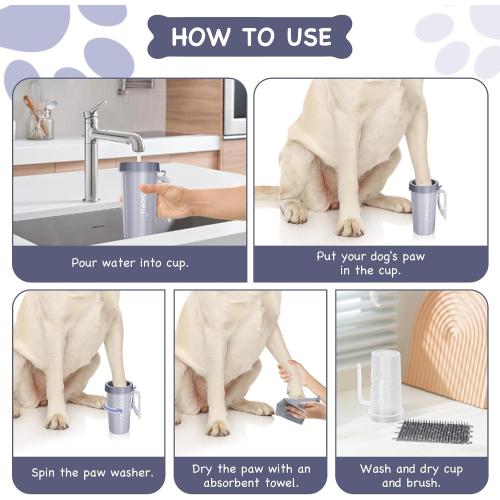 HOW TO USE

Pour water into cup.

Put your dog's paw in the cup.

Spin the paw washer.

Dry the paw with an absorbent towel.

Wash and dry cup and brush.