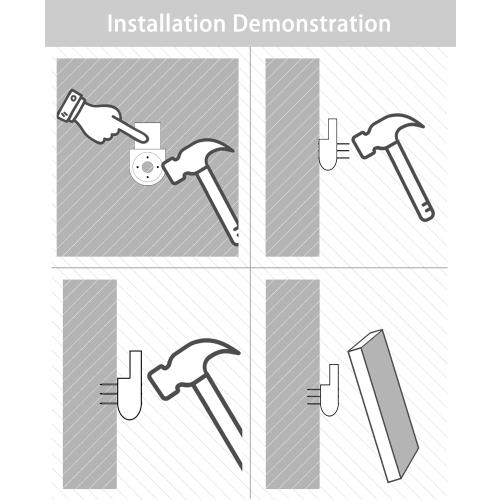 Installation Demonstration