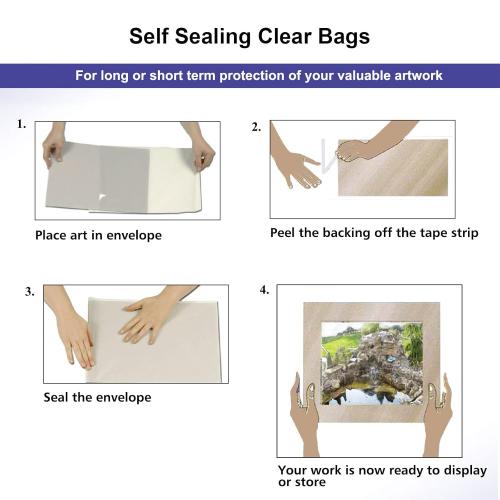 Self Sealing Clear Bags

For long or short term protection of your valuable artwork

1.

Place art in envelope

2.

Peel the backing off the tape strip

3.

Seal the envelope

4.

Your work is now ready to display or store