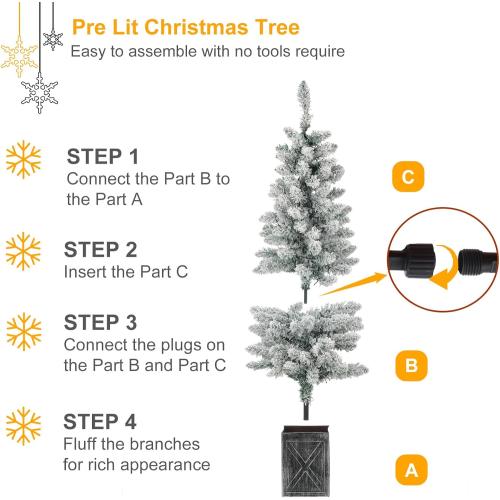 Pre Lit Christmas Tree
Easy to assemble with no tools require

STEP 1
Connect the Part B to the Part A

STEP 2
Insert the Part C

STEP 3
Connect the plugs on the Part B and Part C

STEP 4
Fluff the branches for rich appearance

C

B

A