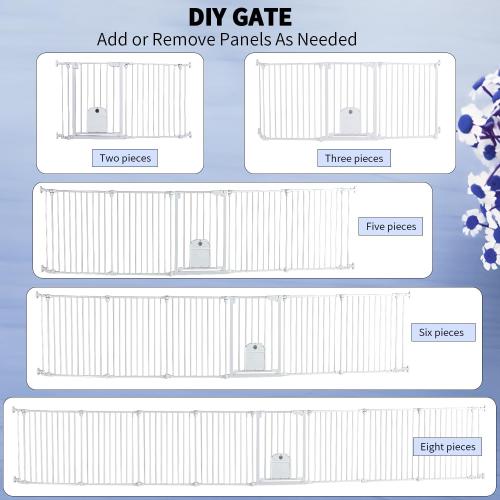 DIY GATE
Add or Remove Panels As Needed

Two pieces

Three pieces

Five pieces

Six pieces

Eight pieces