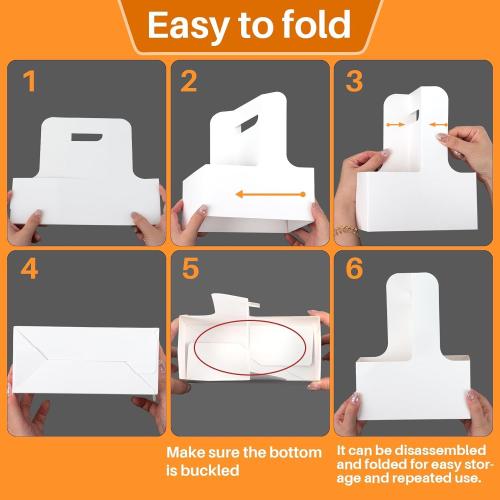 Easy to fold

1

2

3

4

5

6

Make sure the bottom is buckled

It can be disassembled and folded for easy storage and repeated use.