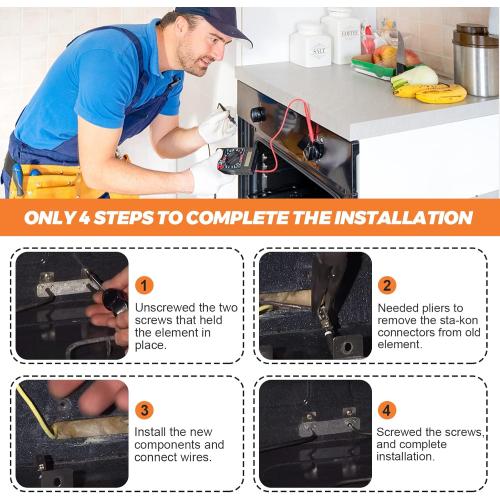 SALT

COFFEE

ONLY 4 STEPS TO COMPLETE THE INSTALLATION

1

Unscrewed the two screws that held the element in place.

2

Needed pliers to remove the sta-kon connectors from old element.

3

Install the new components and connect wires.

4

Screwed the screws, and complete installation.