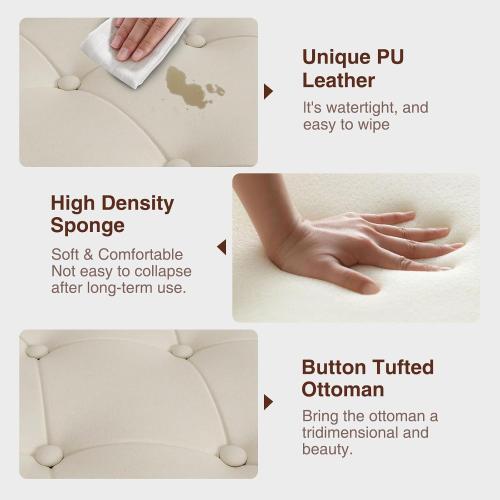 Unique PU Leather

It's watertight, and easy to wipe

High Density Sponge

Soft & Comfortable
Not easy to collapse after long-term use.

Button Tufted Ottoman

Bring the ottoman a tridimensional and beauty.