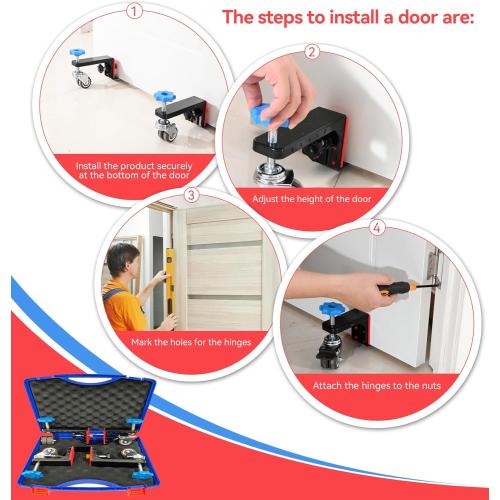 The steps to install a door are:

1

Install the product securely at the bottom of the door

2

Adjust the height of the door

3

Mark the holes for the hinges

4

Attach the hinges to the nuts