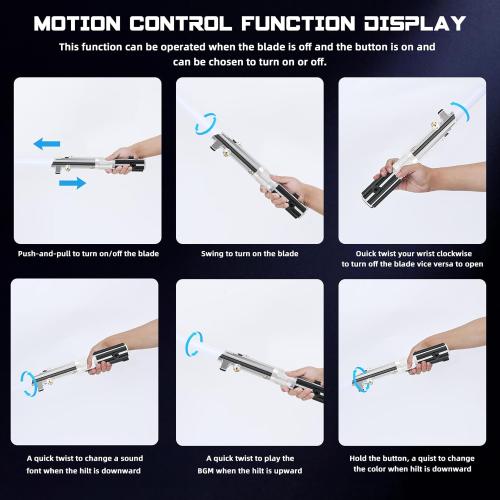 MOTION CONTROL FUNCTION DISPLAY

This function can be operated when the blade is off and the button is on and can be chosen to turn on or off.

Push-and-pull to turn on/off the blade

Swing to turn on the blade

Quick twist your wrist clockwise to turn off the blade vice versa to open

A quick twist to change a sound font when the hilt is downward

A quick twist to play the BGM when the hilt is upward

Hold the button, a quist to change the color when hilt is downward