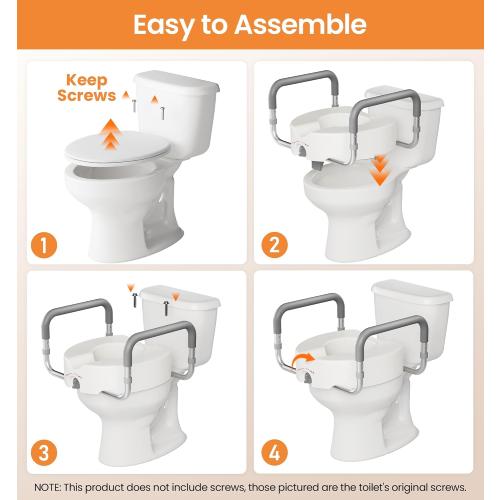 Easy to Assemble

Keep Screws

1

2

3

4

NOTE: This product does not include screws, those pictured are the toilet's original screws.