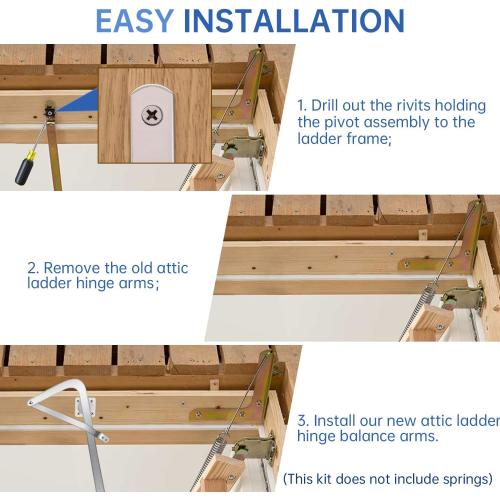 EASY INSTALLATION

1. Drill out the rivits holding the pivot assembly to the ladder frame;

2. Remove the old attic ladder hinge arms;

3. Install our new attic ladder hinge balance arms.

(This kit does not include springs)