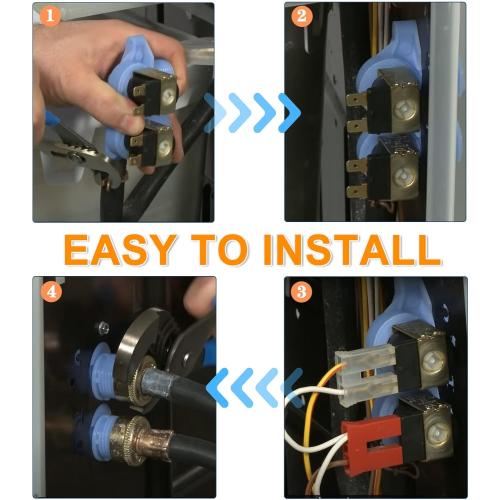 1

2

EASY TO INSTALL

4

3