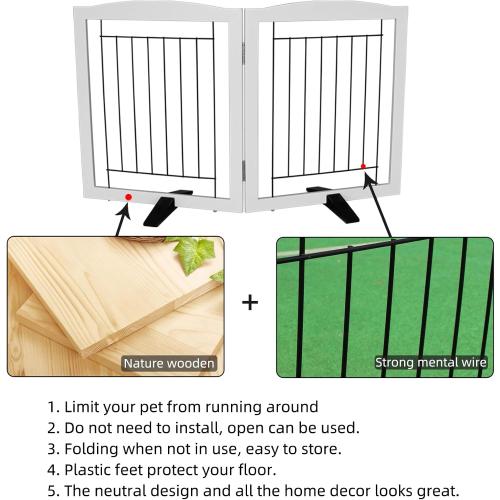 Nature wooden

+

Strong mental wire

1. Limit your pet from running around
2. Do not need to install, open can be used.
3. Folding when not in use, easy to store.
4. Plastic feet protect your floor.
5. The neutral design and all the home decor looks great.