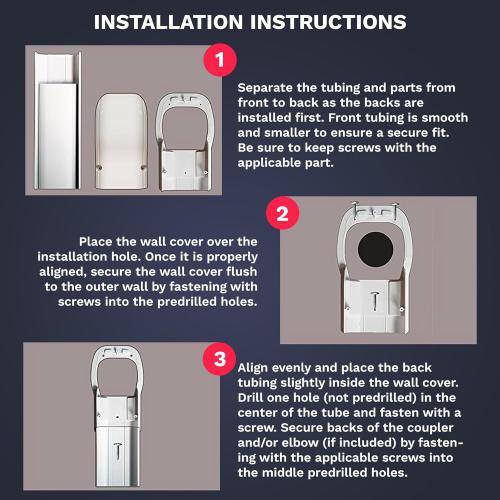 INSTALLATION INSTRUCTIONS

1

Separate the tubing and parts from front to back as the backs are installed first. Front tubing is smooth and smaller to ensure a secure fit. Be sure to keep screws with the applicable part.

2

Place the wall cover over the installation hole. Once it is properly aligned, secure the wall cover flush to the outer wall by fastening with screws into the predrilled holes.

3

Align evenly and place the back tubing slightly inside the wall cover. Drill one hole (not predrilled) in the center of the tube and fasten with a screw. Secure backs of the coupler and/or elbow (if included) by fastening with the applicable screws into the middle predrilled holes.