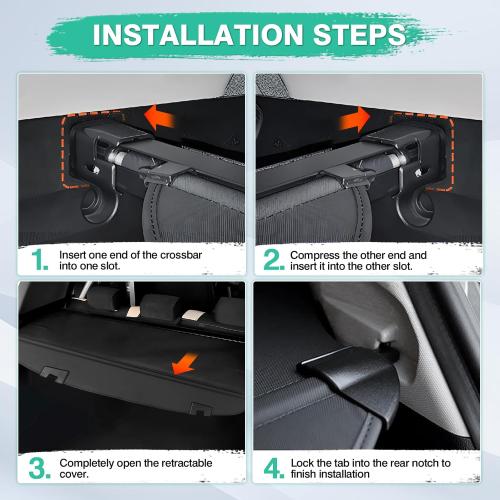 INSTALLATION STEPS

1. Insert one end of the crossbar into one slot.

2. Compress the other end and insert it into the other slot.

3. Completely open the retractable cover.

4. Lock the tab into the rear notch to finish installation