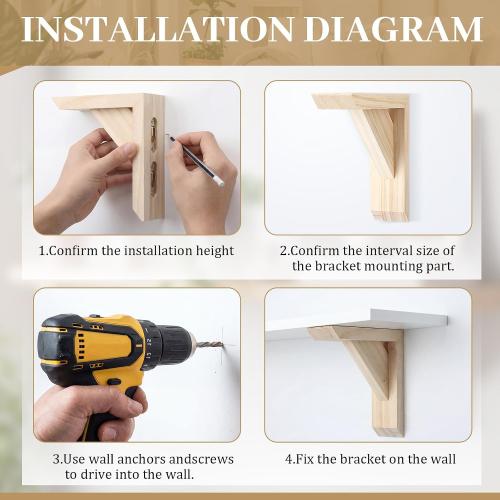 INSTALLATION DIAGRAM

1.Confirm the installation height

2.Confirm the interval size of the bracket mounting part.

3.Use wall anchors andscrews to drive into the wall.

4.Fix the bracket on the wall