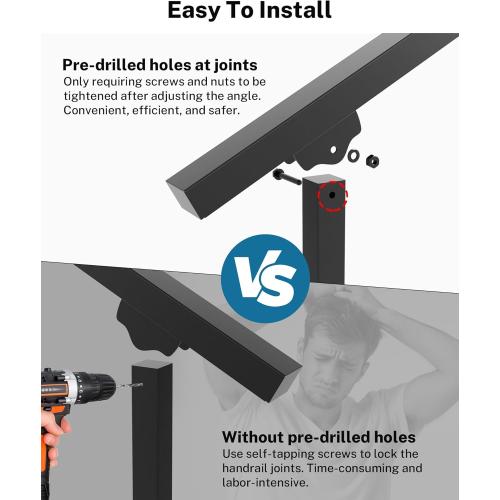 Easy To Install

Pre-drilled holes at joints
Only requiring screws and nuts to be tightened after adjusting the angle. Convenient, efficient, and safer.

VS

Without pre-drilled holes
Use self-tapping screws to lock the handrail joints. Time-consuming and labor-intensive.