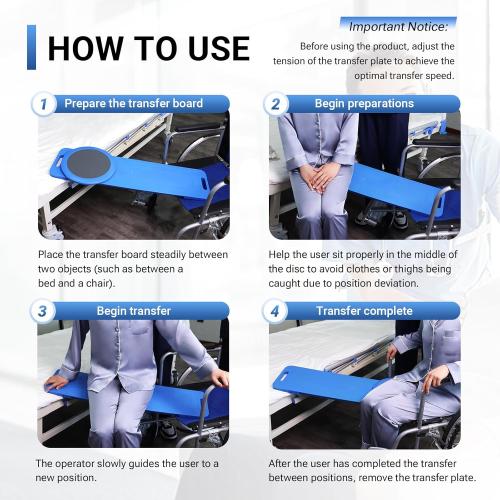 HOW TO USE

Important Notice:

Before using the product, adjust the tension of the transfer plate to achieve the optimal transfer speed.

1 Prepare the transfer board

Place the transfer board steadily between two objects (such as between a bed and a chair).

2 Begin preparations

Help the user sit properly in the middle of the disc to avoid clothes or thighs being caught due to position deviation.

3 Begin transfer

The operator slowly guides the user to a new position.

4 Transfer complete

After the user has completed the transfer between positions, remove the transfer plate.