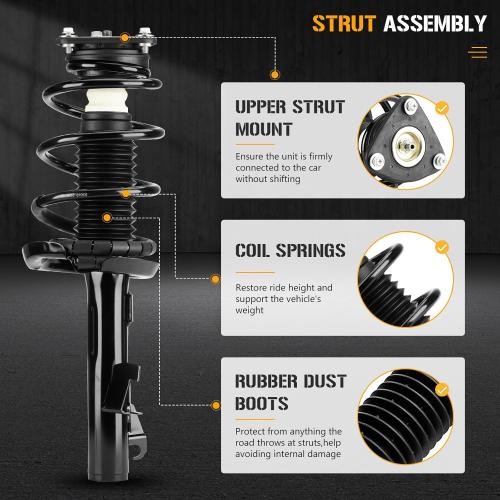 STRUT ASSEMBLY

UPPER STRUT MOUNT

Ensure the unit is firmly connected to the car without shifting

COIL SPRINGS

Restore ride height and support the vehicle's weight

RUBBER DUST BOOTS

Protect from anything the road throws at struts,help avoiding internal damage