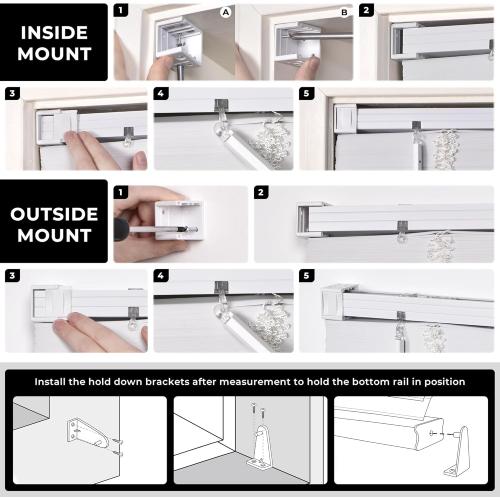 INSIDE MOUNT

1

A

B

2

3

4

5

OUTSIDE MOUNT

1

2

3

4

5

Install the hold down brackets after measurement to hold the bottom rail in position