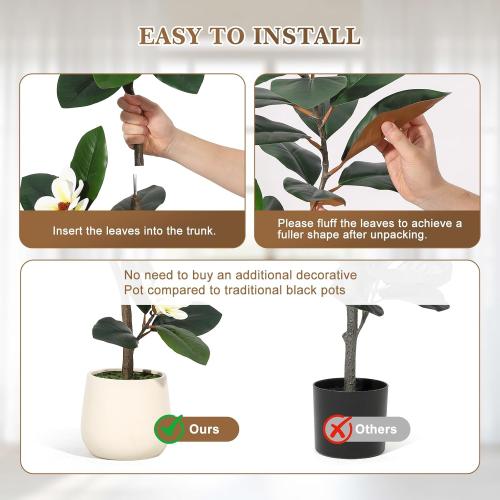 EASY TO INSTALL

Insert the leaves into the trunk.

Please fluff the leaves to achieve a fuller shape after unpacking.

No need to buy an additional decorative Pot compared to traditional black pots

Ours

Others