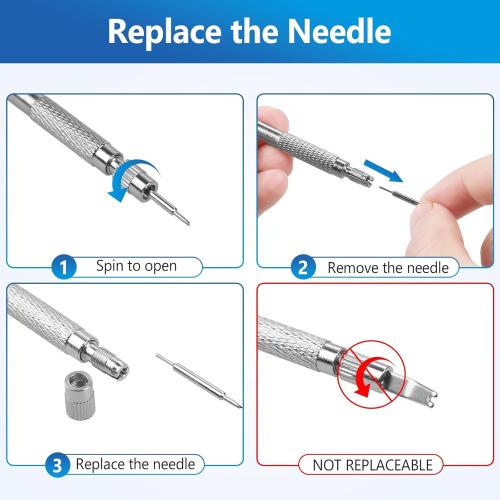 Replace the Needle

1 Spin to open

2 Remove the needle

3 Replace the needle

NOT REPLACEABLE