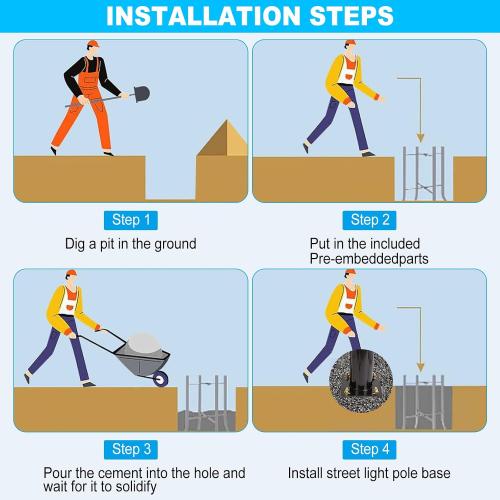 INSTALLATION STEPS

Step 1
Dig a pit in the ground

Step 2
Put in the included Pre-embeddedparts

Step 3
Pour the cement into the hole and wait for it to solidify

Step 4
Install street light pole base