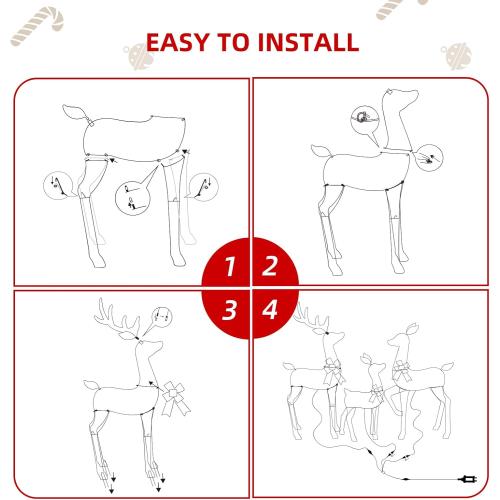 EASY TO INSTALL

1

2

3

4