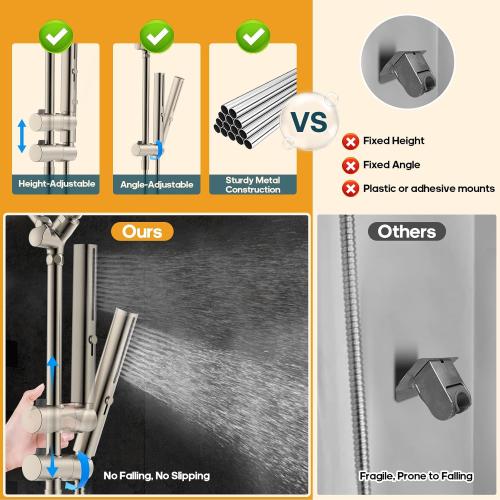 Height-Adjustable

Angle-Adjustable

Sturdy Metal Construction

VS

Fixed Height

Fixed Angle

Plastic or adhesive mounts

Ours

No Falling, No Slipping

Others

Fragile, Prone to Falling