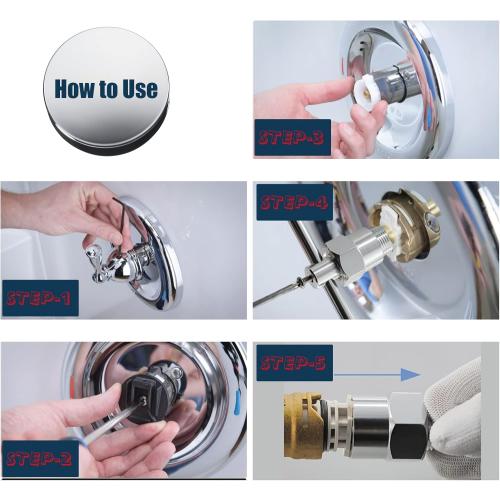 How to Use

STEP-3

STEP-1

STEP-4

STEP-2

STEP-5