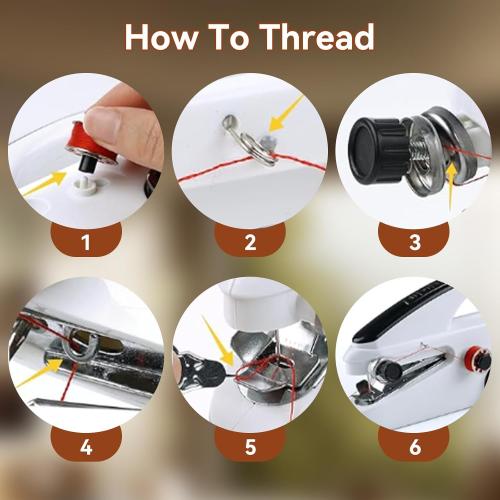 How To Thread

1

2

3

4

5

6