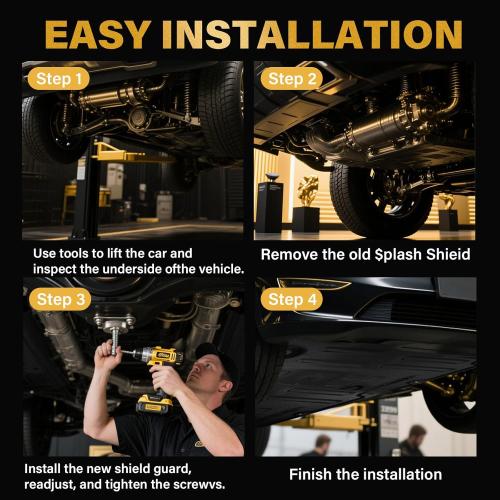 EASY INSTALLATION

Step 1

Use tools to lift the car and inspect the underside ofthe vehicle.

Step 2

Remove the old $plash Shieid

Step 3

Install the new shield guard, readjust, and tighten the screwvs.

Step 4

Finish the installation