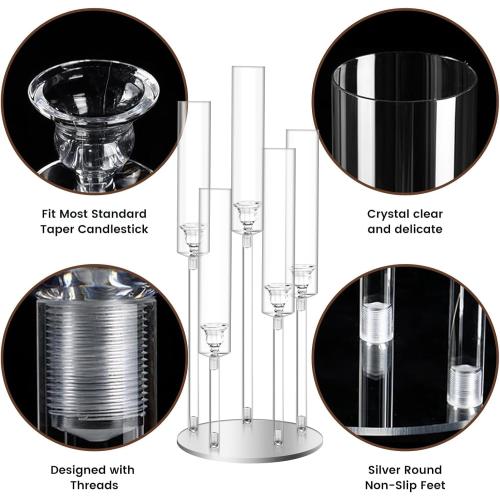 Fit Most Standard Taper Candlestick

Crystal clear and delicate

Designed with Threads

Silver Round Non-Slip Feet