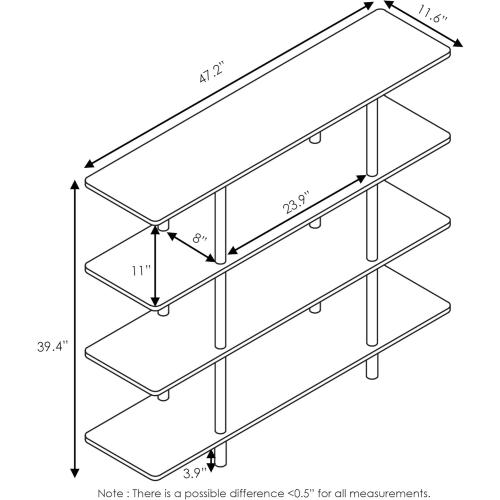 47.2"

11.6"

23.9"

8"

11"

39.4"

3.9"

Note : There is a possible difference <0.5" for all measurements.