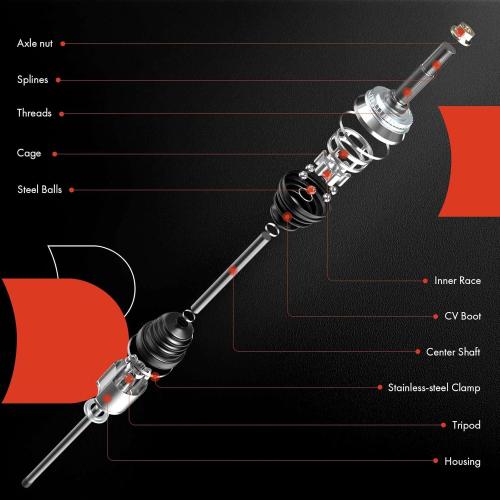 Axle nut

Splines

Threads

Cage

Steel Balls

Inner Race

CV Boot

Center Shaft

Stainless-steel Clamp

Tripod

Housing