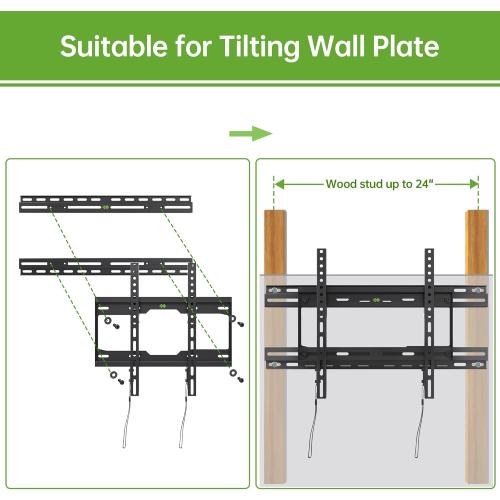 Suitable for Tilting Wall Plate

Wood stud up to 24"