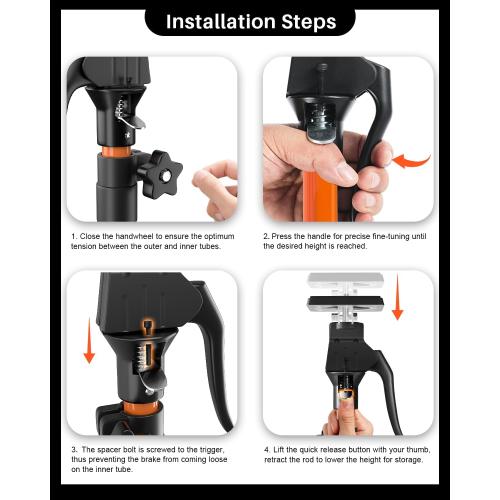 Installation Steps

1. Close the handwheel to ensure the optimum tension between the outer and inner tubes.

2. Press the handle for precise fine-tuning until the desired height is reached.

3. The spacer bolt is screwed to the trigger, thus preventing the brake from coming loose on the inner tube.

4. Lift the quick release button with your thumb, retract the rod to lower the height for storage.