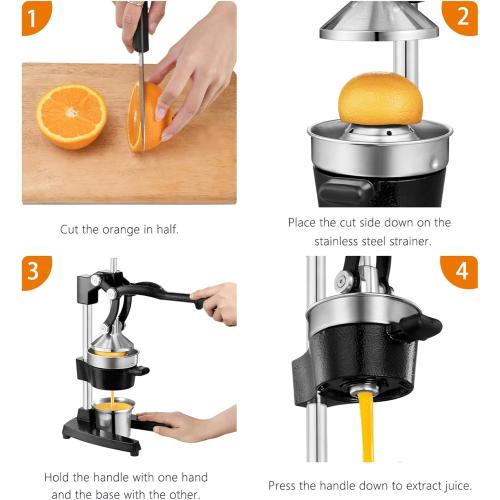 1

Cut the orange in half.

2

Place the cut side down on the stainless steel strainer.

3

Hold the handle with one hand and the base with the other.

4

Press the handle down to extract juice.