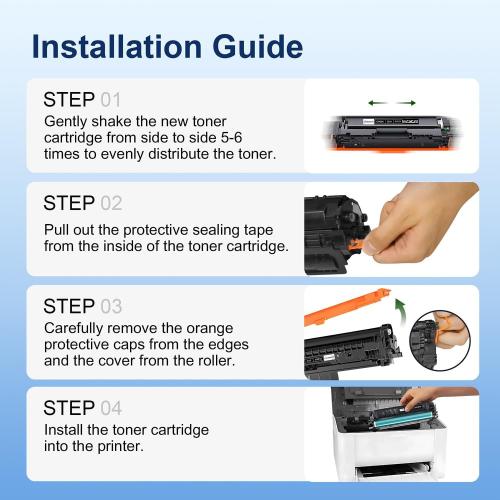 Installation Guide

STEP 01

Gently shake the new toner cartridge from side to side 5-6 times to evenly distribute the toner.

STEP 02

Pull out the protective sealing tape from the inside of the toner cartridge.

STEP 03

Carefully remove the orange protective caps from the edges and the cover from the roller.

STEP 04

Install the toner cartridge into the printer.