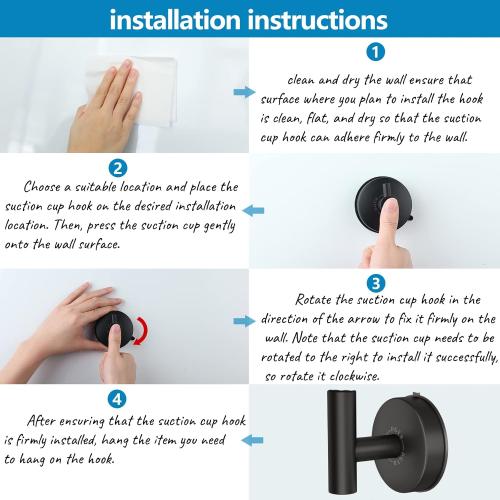 installation instructions

1

clean and dry the wall ensure that surface where you plan to install the hook is clean, flat, and dry so that the suction cup hook can adhere firmly to the wall.

2

Choose a suitable location and place the suction cup hook on the desired installation location. Then, press the suction cup gently onto the wall surface.

3

Rotate the suction cup hook in the direction of the arrow to fix it firmly on the wall. Note that the suction cup needs to be rotated to the right to install it successfully, so rotate it clockwise.

4

After ensuring that the suction cup hook is firmly installed, hang the item you need to hang on the hook.