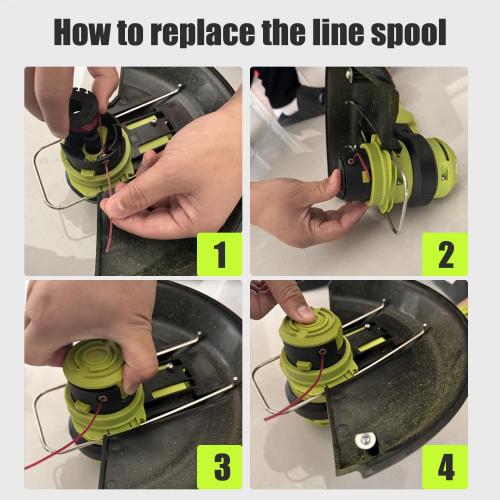 How to replace the line spool

1

2

3

4