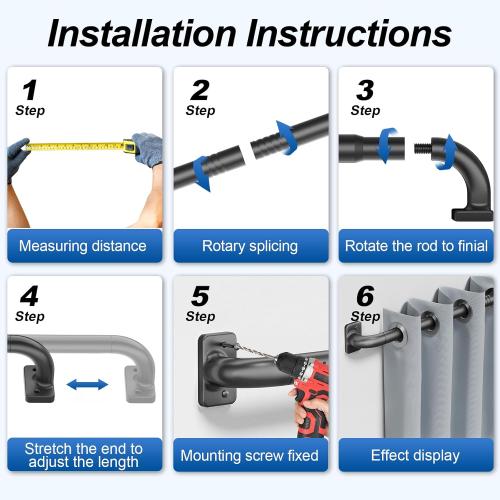 Installation Instructions

1
Step
Measuring distance

2
Step
Rotary splicing

3
Step
Rotate the rod to finial

4
Step
Stretch the end to adjust the length

5
Step
Mounting screw fixed

6
Step
Effect display