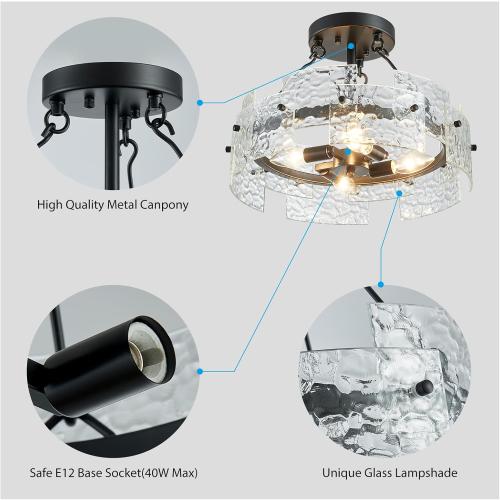 High Quality Metal Canpony

Safe E12 Base Socket(40W Max)

Unique Glass Lampshade