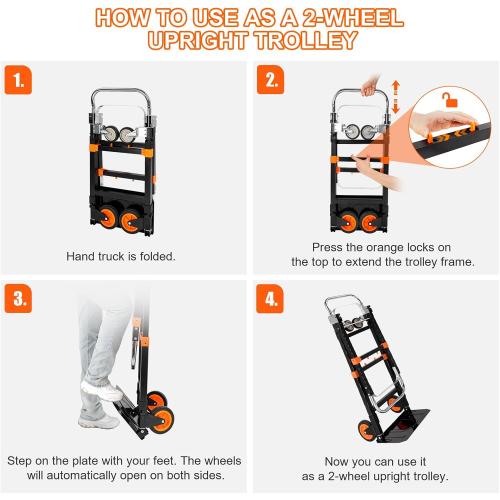 HOW TO USE AS A 2-WHEEL UPRIGHT TROLLEY

1.

Hand truck is folded.

2.

Press the orange locks on the top to extend the trolley frame.

3.

Step on the plate with your feet. The wheels will automatically open on both sides.

4.

Now you can use it as a 2-wheel upright trolley.