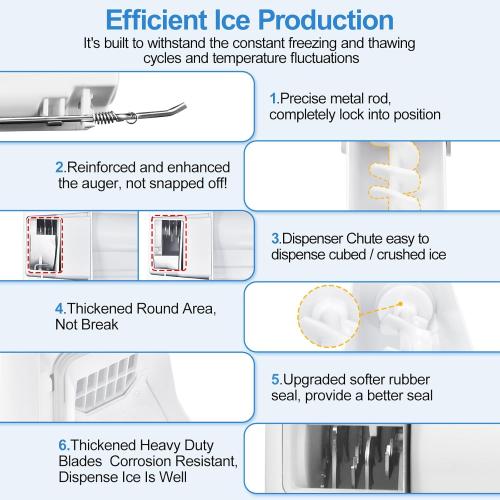 Efficient Ice Production

It's built to withstand the constant freezing and thawing cycles and temperature fluctuations

1.Precise metal rod, completely lock into position

2.Reinforced and enhanced the auger, not snapped off!

3.Dispenser Chute easy to dispense cubed / crushed ice

4.Thickened Round Area, Not Break

5.Upgraded softer rubber seal, provide a better seal

6.Thickened Heavy Duty Blades Corrosion Resistant, Dispense Ice Is Well