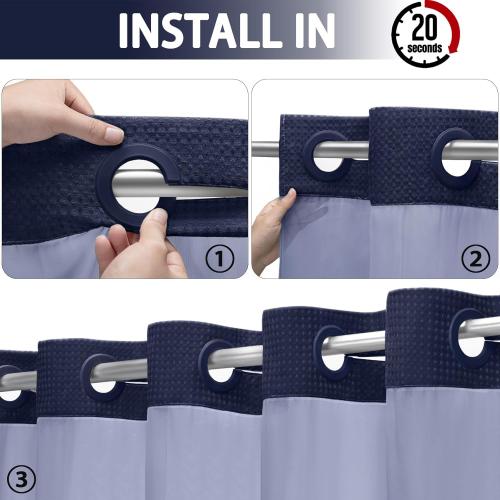 INSTALL IN

20 seconds

①

②

③