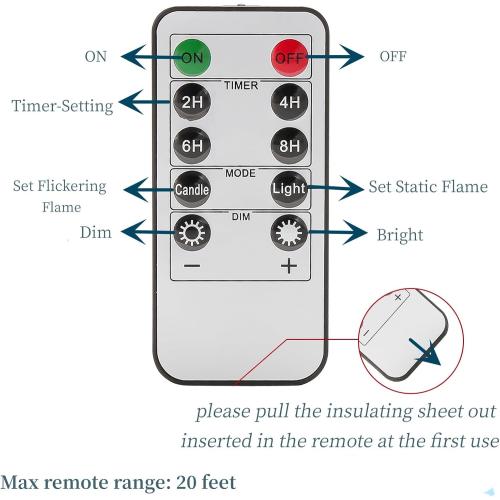 ON
ON
OFF
OFF
TIMER
Timer-Setting
2H
4H
6H
8H
MODE
Set Flickering Flame
Candle
Light
Set Static Flame
DIM
Dim
Bright
−
+
+
−

please pull the insulating sheet out inserted in the remote at the first use

Max remote range: 20 feet