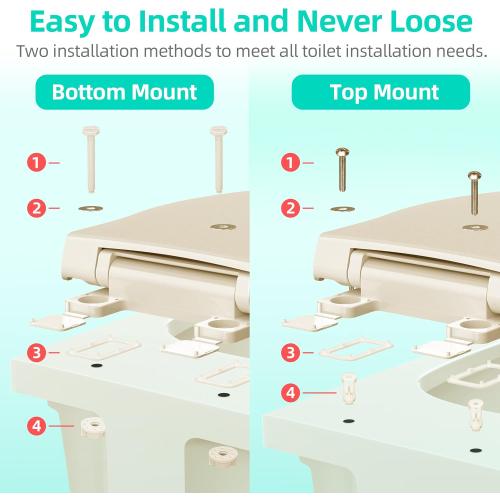 Easy to Install and Never Loose

Two installation methods to meet all toilet installation needs.

Bottom Mount

1
2
3
4

Top Mount

1
2
3
4