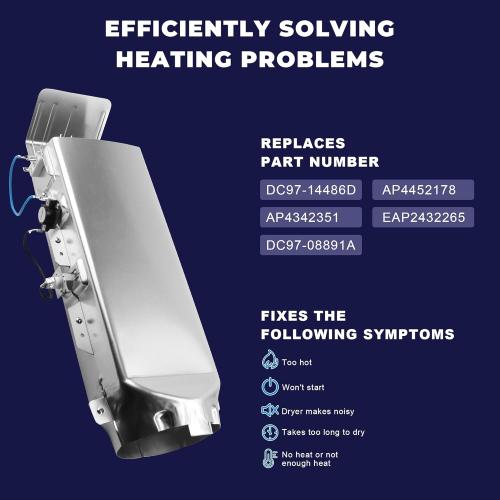 EFFICIENTLY SOLVING HEATING PROBLEMS

REPLACES PART NUMBER

DC97-14486D
AP4452178
AP4342351
EAP2432265
DC97-08891A

FIXES THE FOLLOWING SYMPTOMS

Too hot
Won't start
Dryer makes noisy
Takes too long to dry
No heat or not enough heat