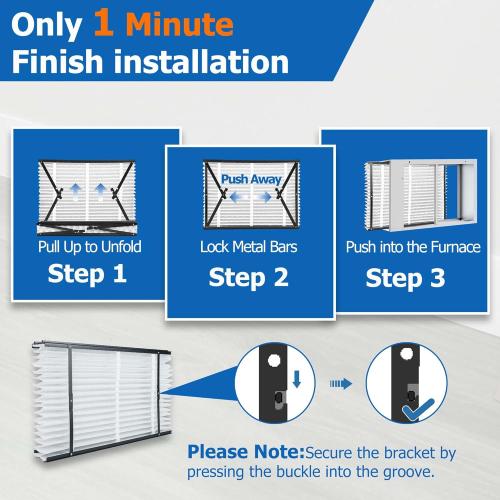 Only 1 Minute
Finish installation

Pull Up to Unfold
Step 1

Push Away
Lock Metal Bars
Step 2

Push into the Furnace
Step 3

Please Note:Secure the bracket by pressing the buckle into the groove.