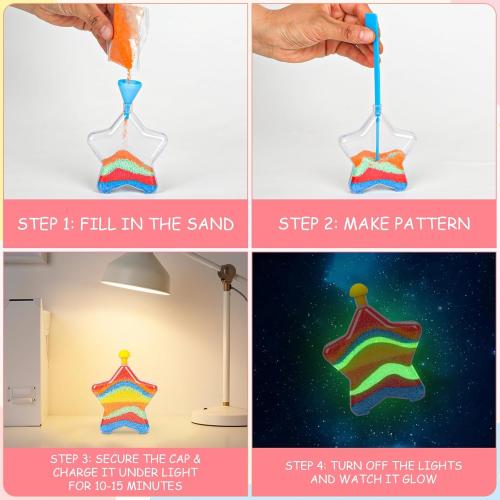 STEP 1: FILL IN THE SAND

STEP 2: MAKE PATTERN

STEP 3: SECURE THE CAP & CHARGE IT UNDER LIGHT FOR 10-15 MINUTES

STEP 4: TURN OFF THE LIGHTS AND WATCH IT GLOW