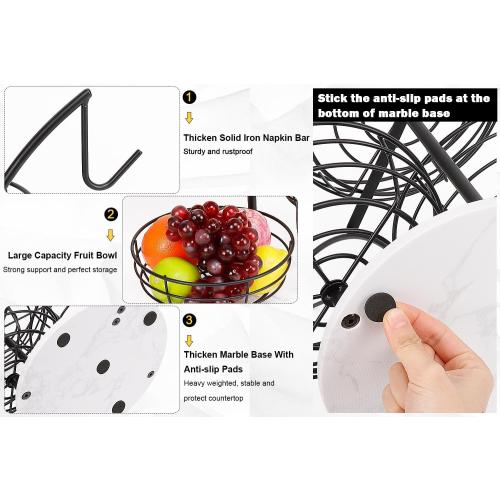 1

Thicken Solid Iron Napkin Bar

Sturdy and rustproof

2

Large Capacity Fruit Bowl

Strong support and perfect storage

3

Thicken Marble Base With Anti-slip Pads

Heavy weighted, stable and protect countertop

Stick the anti-slip pads at the bottom of marble base