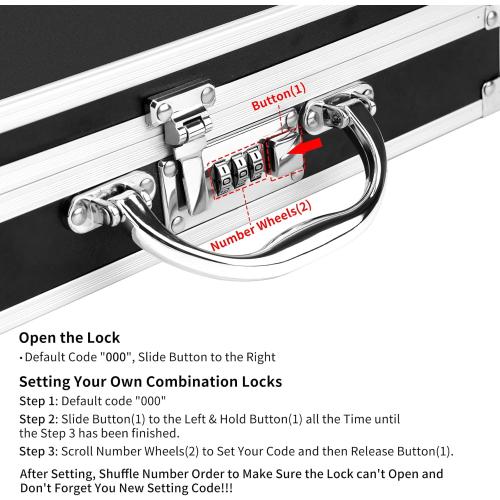 Button(1)

Number Wheels(2)

Open the Lock
• Default Code "000", Slide Button to the Right

Setting Your Own Combination Locks
Step 1: Default code "000"
Step 2: Slide Button(1) to the Left & Hold Button(1) all the Time until the Step 3 has been finished.
Step 3: Scroll Number Wheels(2) to Set Your Code and then Release Button(1).

After Setting, Shuffle Number Order to Make Sure the Lock can't Open and Don't Forget You New Setting Code!!!